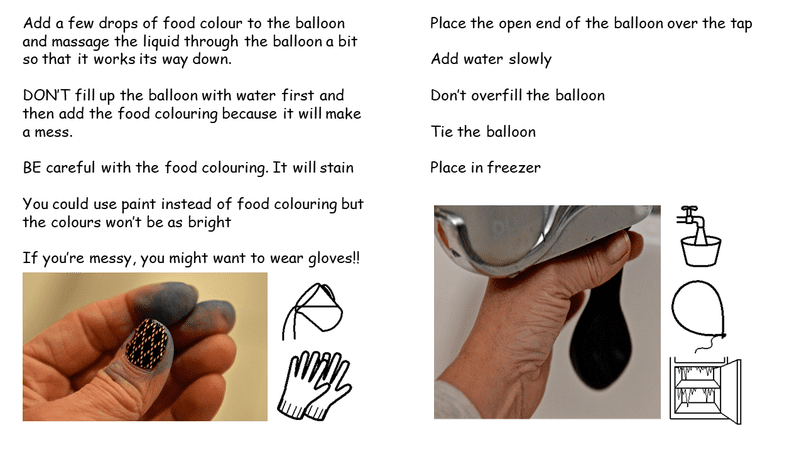 Add a few drops of food colour to the balloon and massage the liquid through the balloon a bit so that it works its way down.

DON'T fill up the balloon with water first and then add the food colouring because it will make a mess.

BE careful with the food colouring. It will stain

You could use paint instead of food colouring but the colours won't be as bright

If you're messy, you might want to wear gloves!!

Place the open end of the balloon over the tap

Add water slowly

Don't overfill the balloon

Tie the balloon

Place in freezer