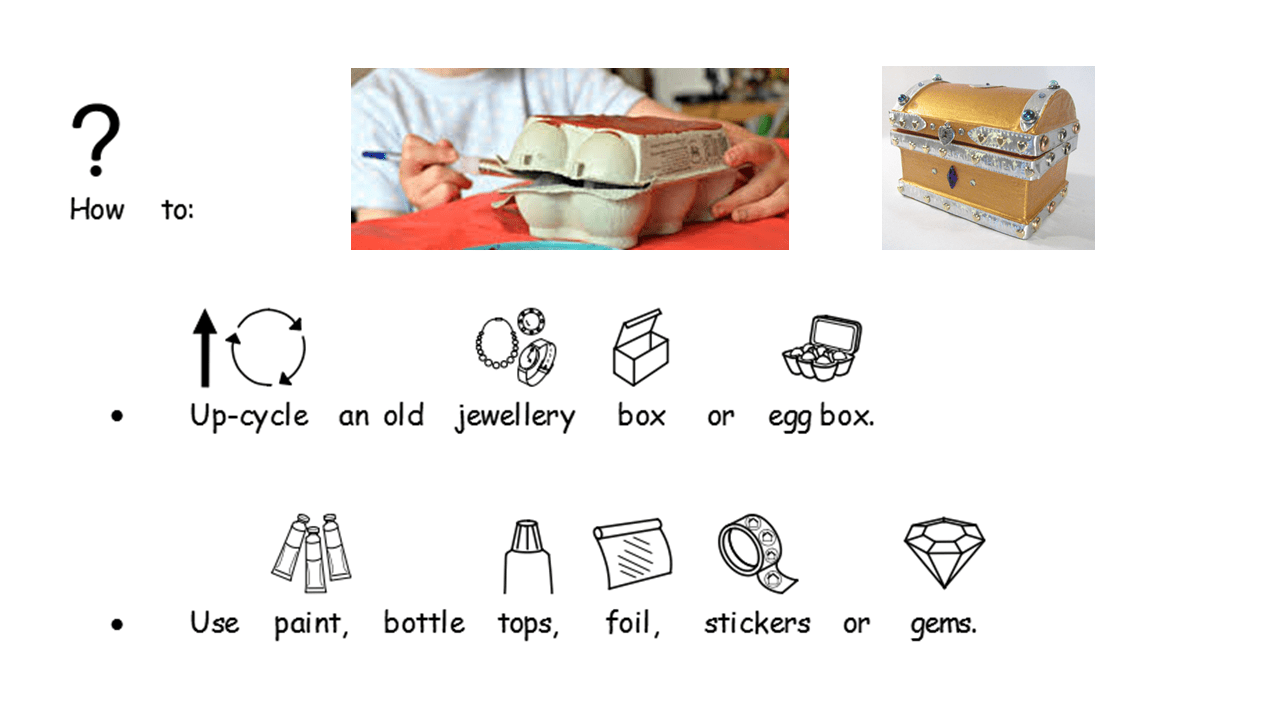 ?
How to:

• Up-cycle an old jewellery box or egg box.

• Use paint, bottle tops, foil, stickers or gems.